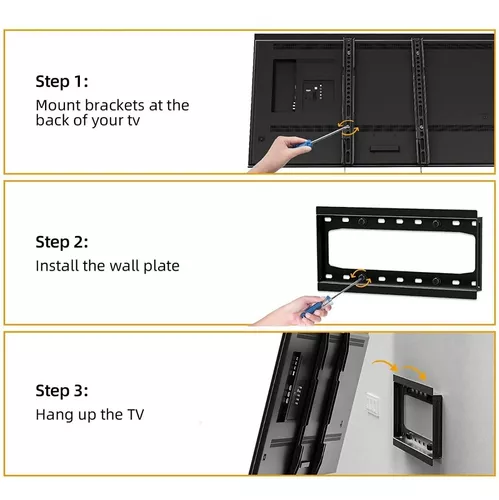 Step 1:

Mount brackets at the back of your tv

Step 2:

Install the wall plate

Step 3:

Hang up the TV